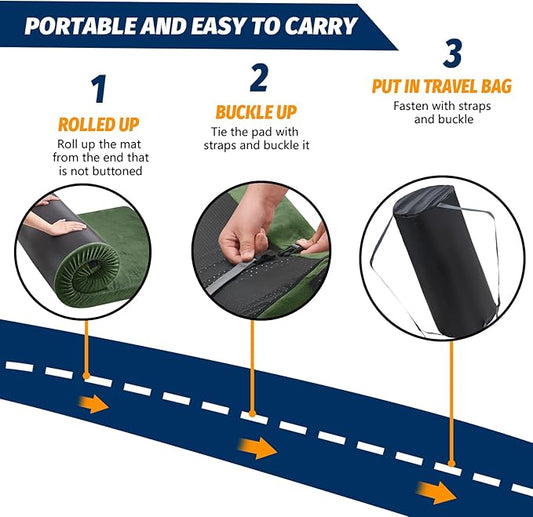 PORTABLE AND EASY TO CARRY

1
ROLLED UP
Roll up the mat from the end that is not buttoned

2
BUCKLE UP
Tie the pad with straps and buckle it

3
PUT IN TRAVEL BAG
Fasten with straps and buckle