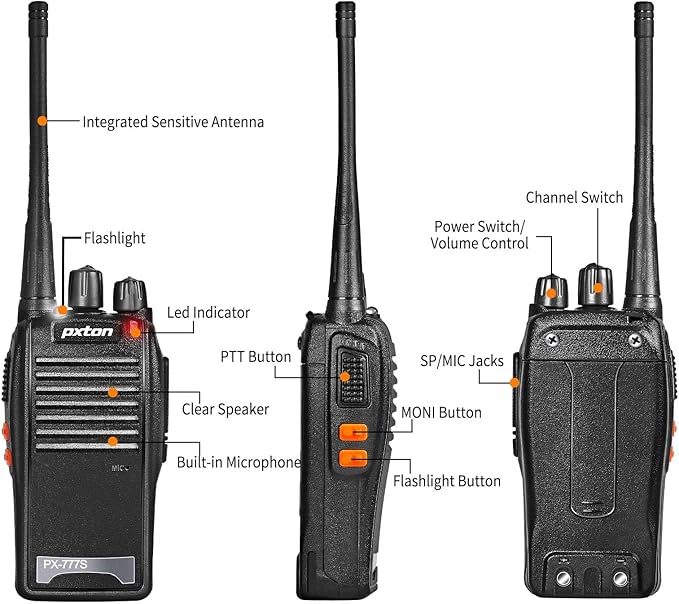 Integrated Sensitive Antenna

Flashlight

Led Indicator

pxton

Clear Speaker

Built-in Microphone

MIC

PX-777S

PTT Button

MONI Button

Flashlight Button

Channel Switch

Power Switch/ Volume Control

SP/MIC Jacks