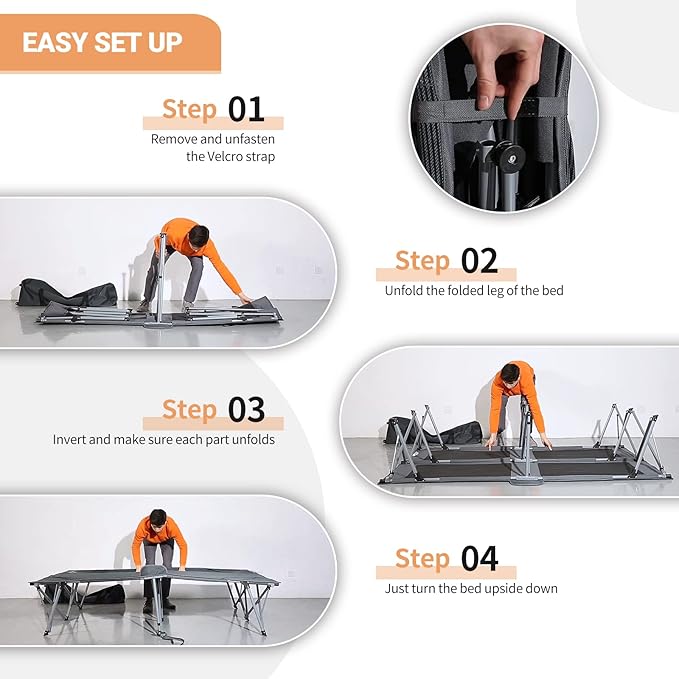 EASY SET UP

Step 01
Remove and unfasten the Velcro strap

Step 02
Unfold the folded leg of the bed

Step 03
Invert and make sure each part unfolds

Step 04
Just turn the bed upside down