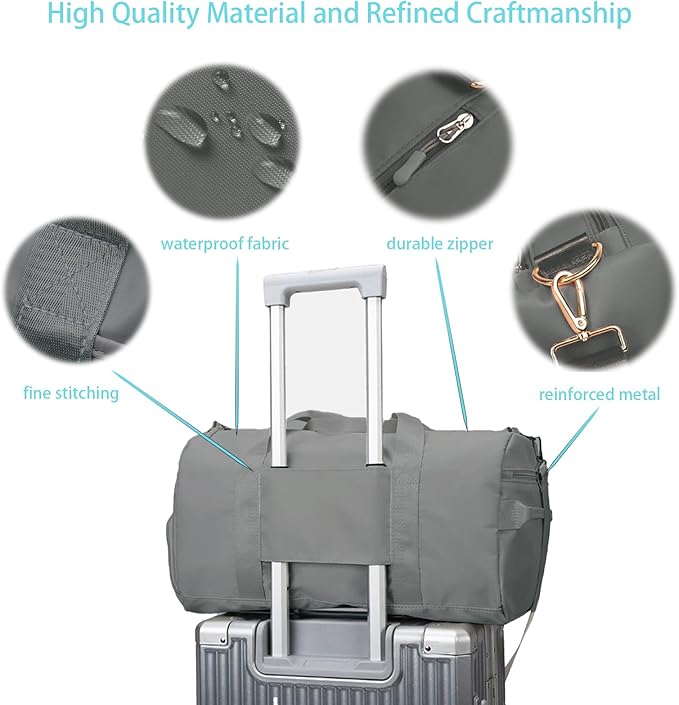 High Quality Material and Refined Craftmanship

waterproof fabric

durable zipper

fine stitching

reinforced metal