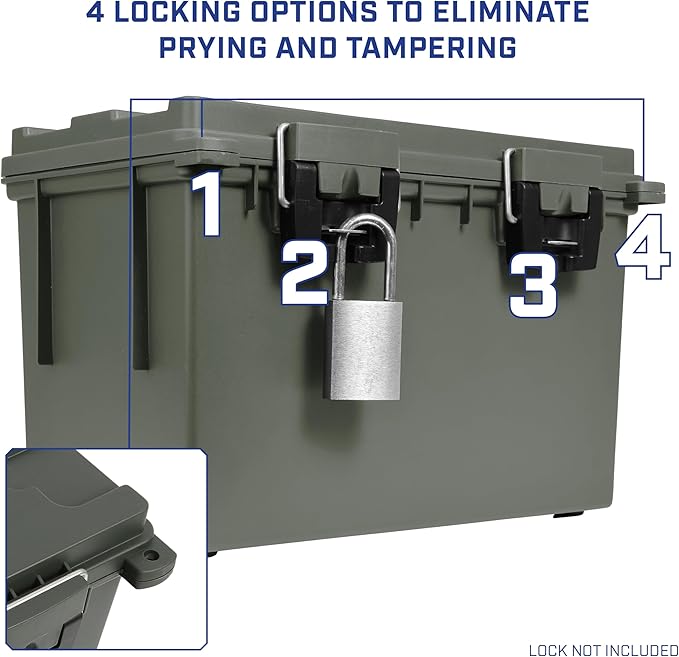 4 LOCKING OPTIONS TO ELIMINATE PRYING AND TAMPERING

1

2

3

4

LOCK NOT INCLUDED