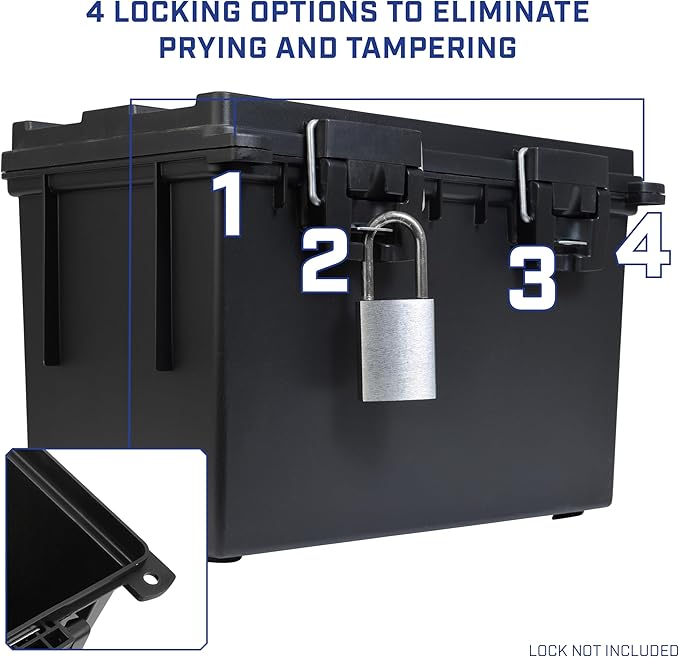 4 LOCKING OPTIONS TO ELIMINATE PRYING AND TAMPERING

1

2

3

4

LOCK NOT INCLUDED