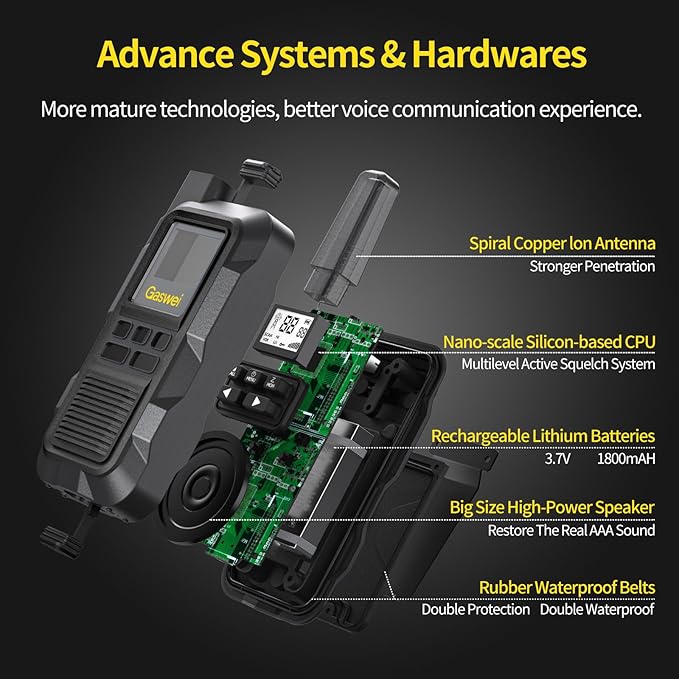 Advance Systems & Hardwares

More mature technologies, better voice communication experience.

Gaswei

Spiral Copper Ion Antenna
Stronger Penetration

Nano-scale Silicon-based CPU
Multilevel Active Squelch System

Rechargeable Lithium Batteries
3.7V 1800mAH

Big Size High-Power Speaker
Restore The Real AAA Sound

Rubber Waterproof Belts
Double Protection Double Waterproof