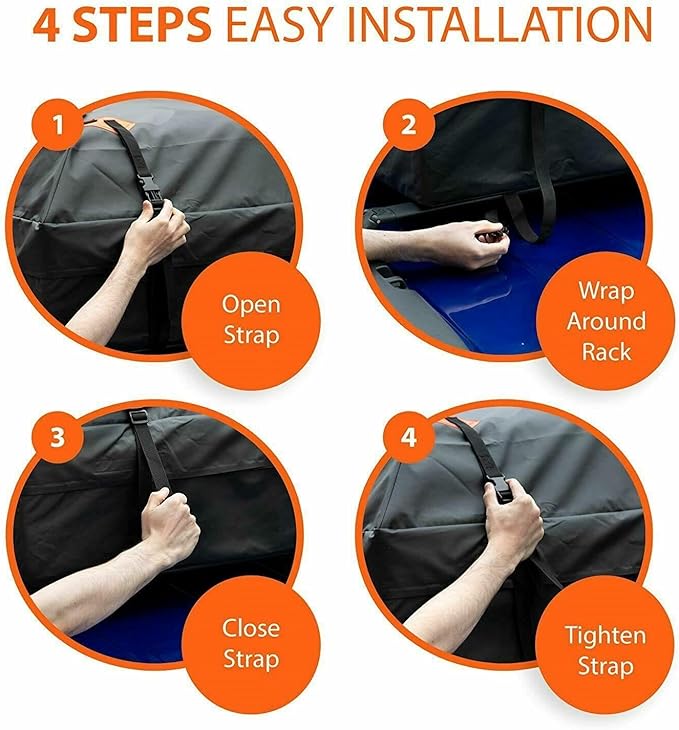 4 STEPS EASY INSTALLATION

1

Open Strap

2

Wrap Around Rack

3

Close Strap

4

Tighten Strap