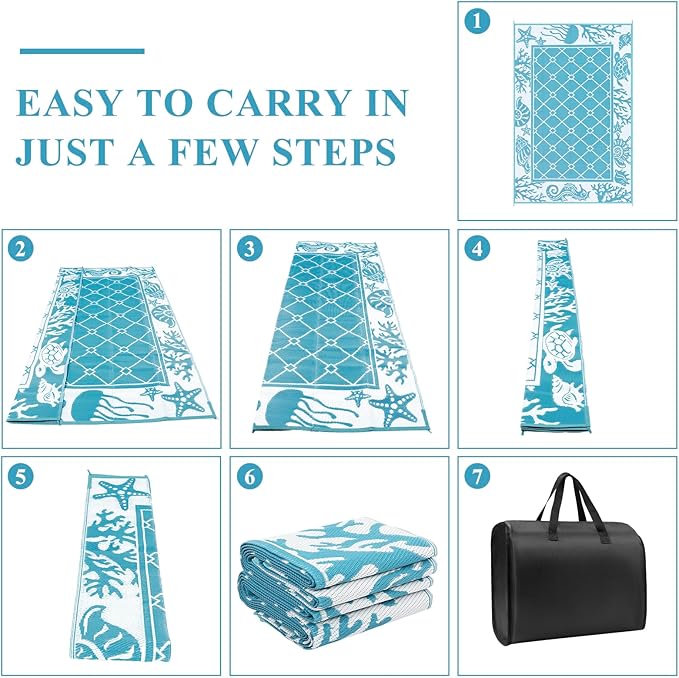 EASY TO CARRY IN JUST A FEW STEPS

1

2

3

4

5

6

7