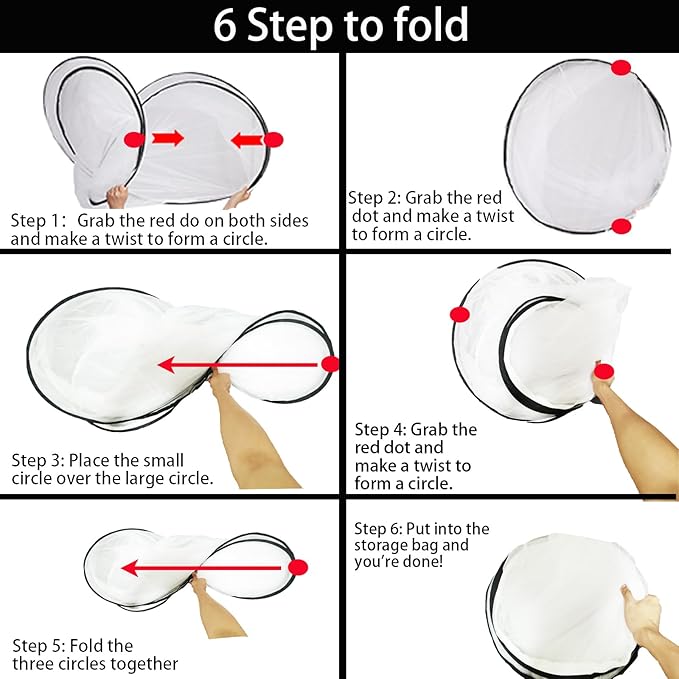 6 Step to fold

Step 1: Grab the red do on both sides and make a twist to form a circle.

Step 2: Grab the red dot and make a twist to form a circle.

Step 3: Place the small circle over the large circle.

Step 4: Grab the red dot and make a twist to form a circle.

Step 5: Fold the three circles together

Step 6: Put into the storage bag and you're done!