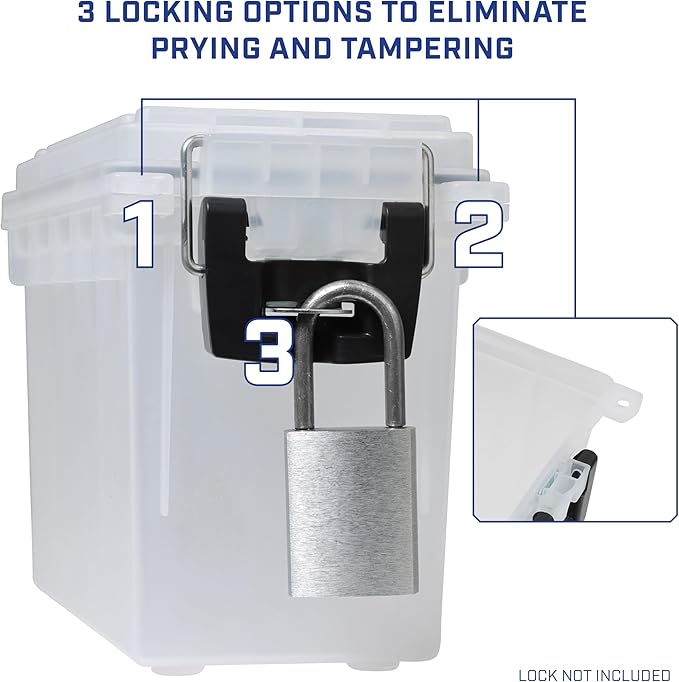 3 LOCKING OPTIONS TO ELIMINATE PRYING AND TAMPERING

1

2

3

LOCK NOT INCLUDED