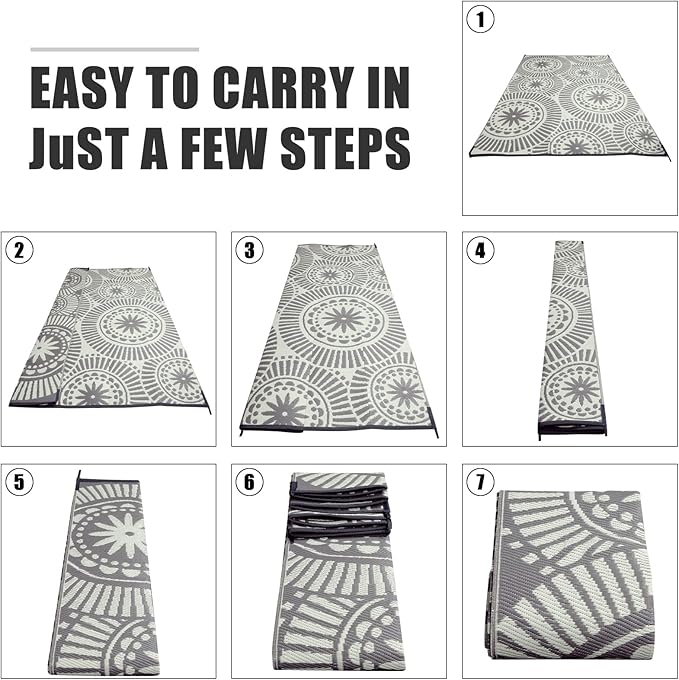 EASY TO CARRY IN
JuST A FEW STEPS

1

2

3

4

5

6

7