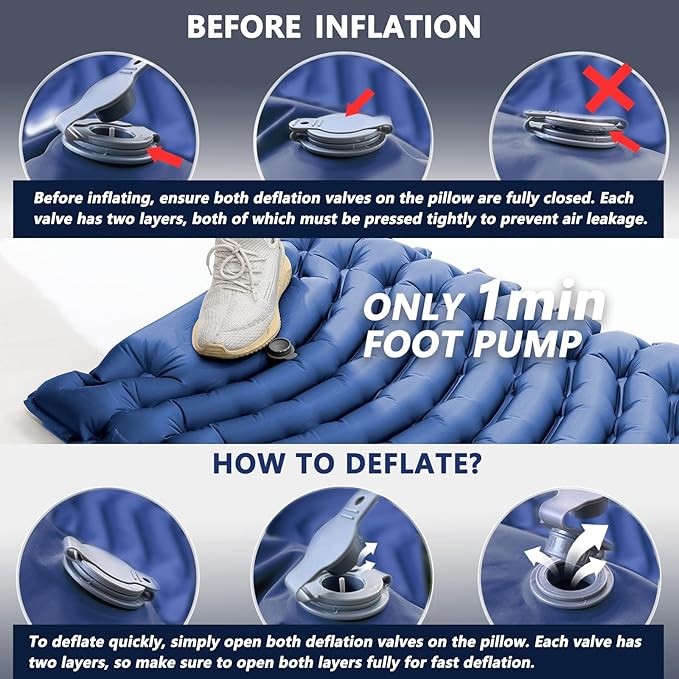 BEFORE INFLATION

Before inflating, ensure both deflation valves on the pillow are fully closed. Each valve has two layers, both of which must be pressed tightly to prevent air leakage.

ONLY 1min FOOT PUMP

HOW TO DEFLATE?

To deflate quickly, simply open both deflation valves on the pillow. Each valve has two layers, so make sure to open both layers fully for fast deflation.