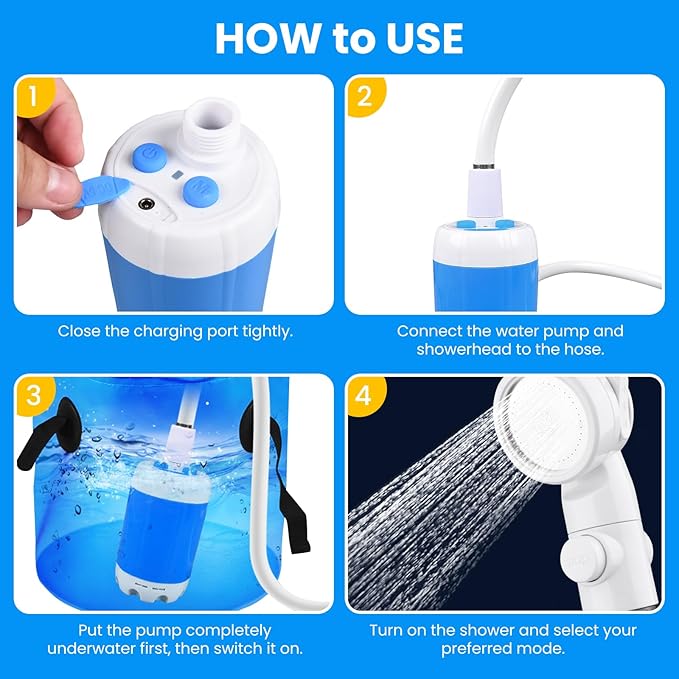 HOW to USE

1

Close the charging port tightly.

2

Connect the water pump and showerhead to the hose.

3

Put the pump completely underwater first, then switch it on.

4

Turn on the shower and select your preferred mode.