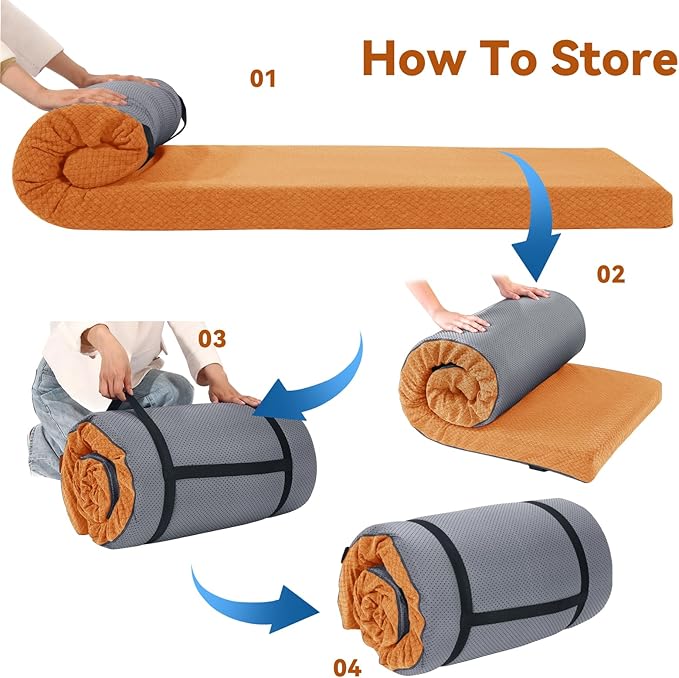 How To Store

01

02

03

04