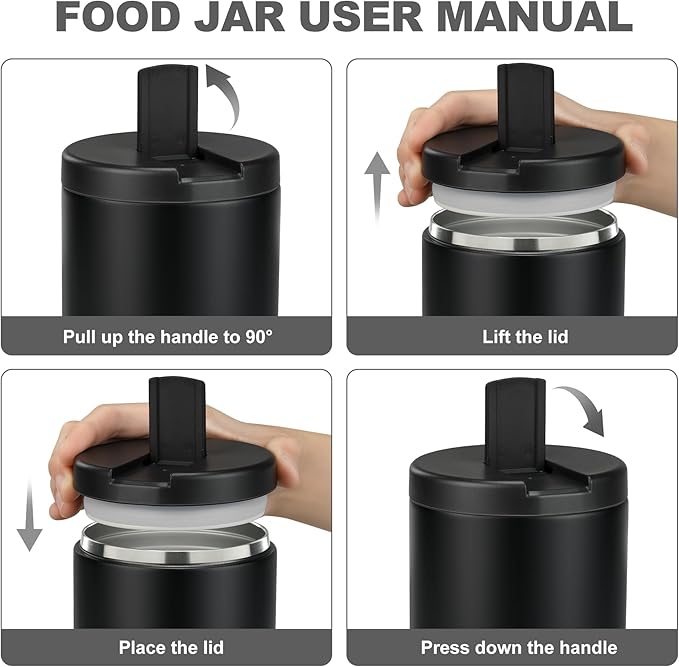 FOOD JAR USER MANUAL

Pull up the handle to 90°

Lift the lid

Place the lid

Press down the handle