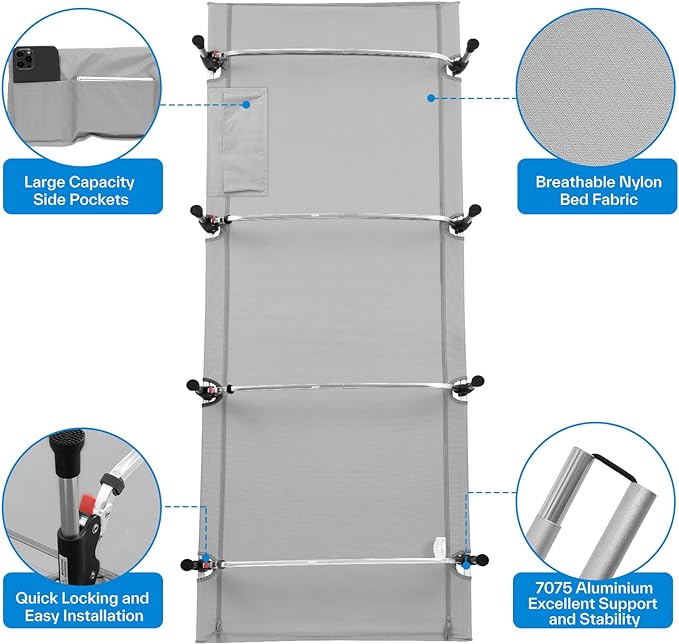 Large Capacity Side Pockets

Breathable Nylon Bed Fabric

Quick Locking and Easy Installation

7075 Aluminium Excellent Support and Stability