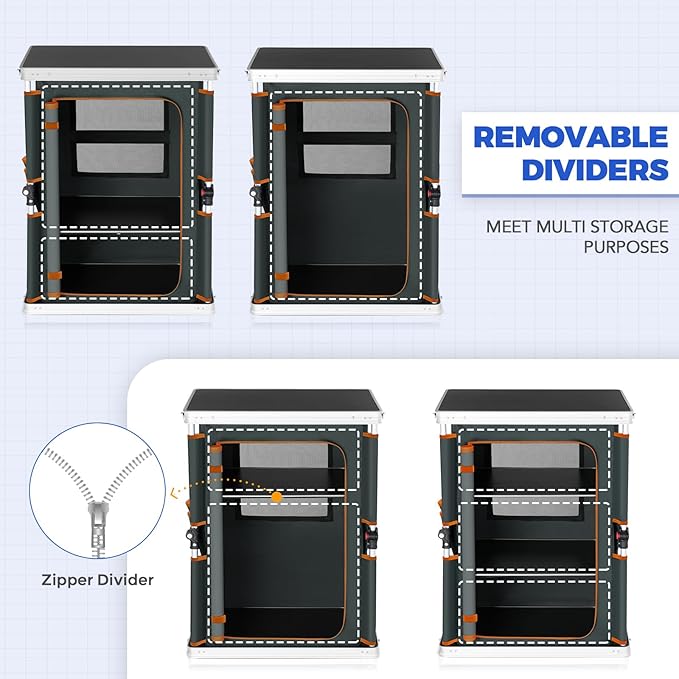 REMOVABLE DIVIDERS

MEET MULTI STORAGE PURPOSES

Zipper Divider