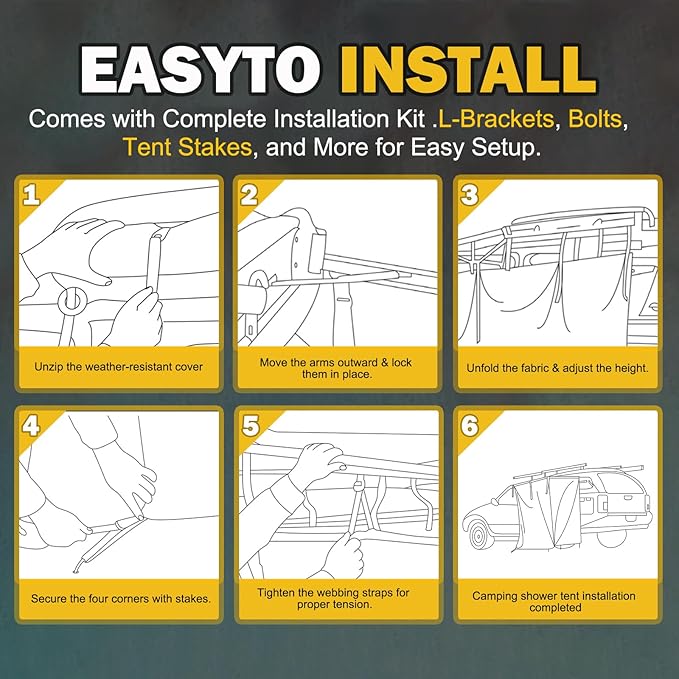 EASYTO INSTALL

Comes with Complete Installation Kit .L-Brackets, Bolts, Tent Stakes, and More for Easy Setup.

1

Unzip the weather-resistant cover

2

Move the arms outward & lock them in place.

3

Unfold the fabric & adjust the height.

4

Secure the four corners with stakes.

5

Tighten the webbing straps for proper tension.

6

Camping shower tent installation completed