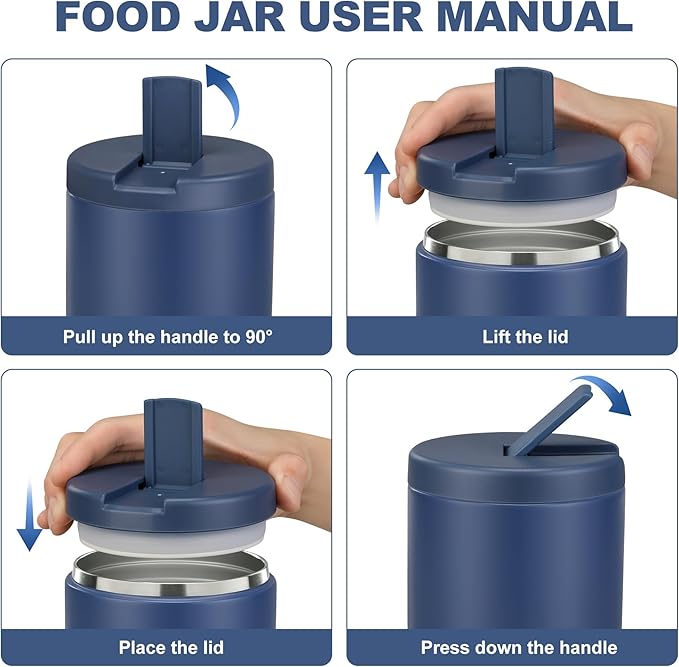 FOOD JAR USER MANUAL

Pull up the handle to 90°

Lift the lid

Place the lid

Press down the handle