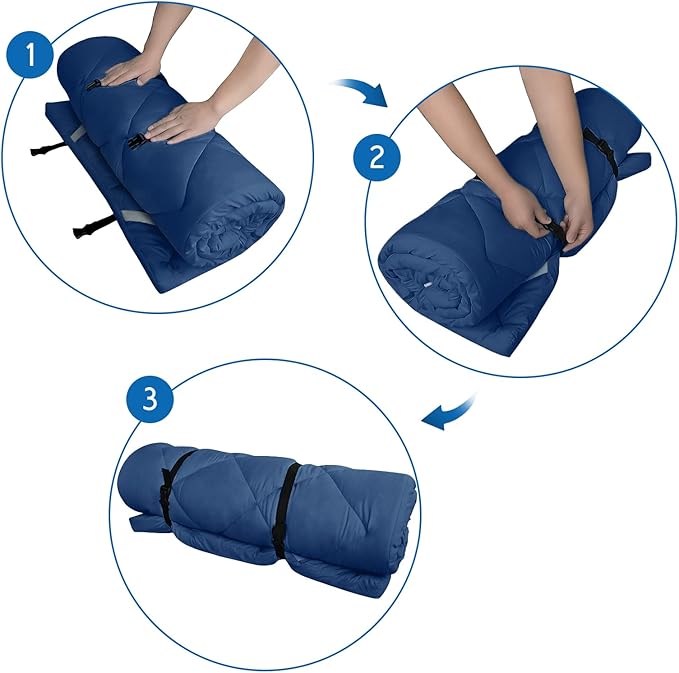 1

2

3