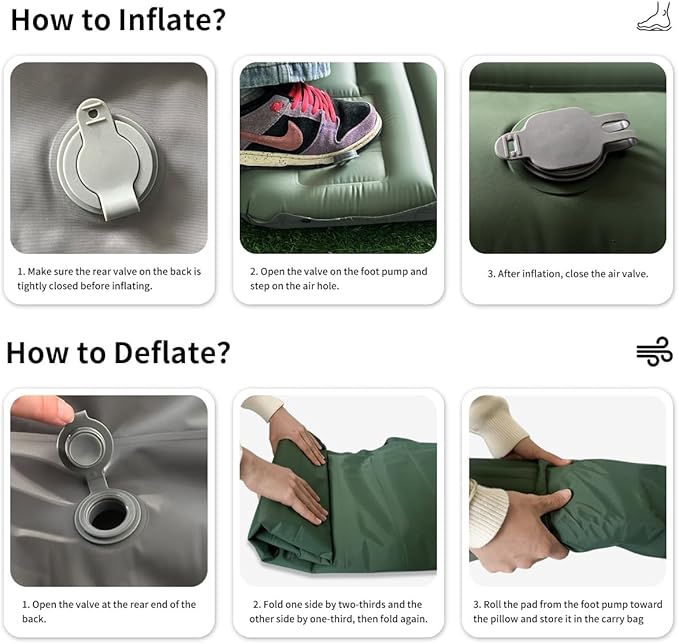 How to Inflate?

1. Make sure the rear valve on the back is tightly closed before inflating.

2. Open the valve on the foot pump and step on the air hole.

3. After inflation, close the air valve.

How to Deflate?

1. Open the valve at the rear end of the back.

2. Fold one side by two-thirds and the other side by one-third, then fold again.

3. Roll the pad from the foot pump toward the pillow and store it in the carry bag