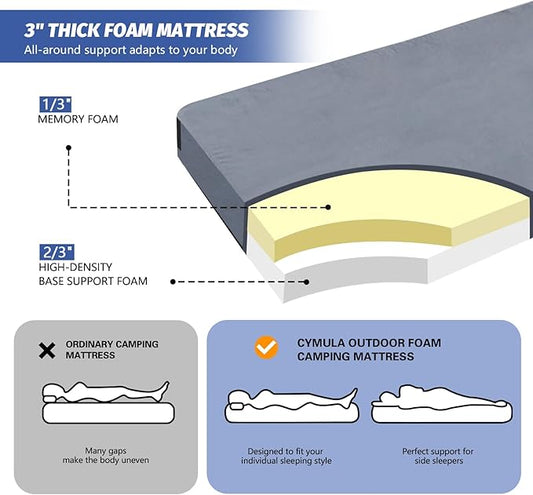 3" THICK FOAM MATTRESS
All-around support adapts to your body

1/3"
MEMORY FOAM

2/3"
HIGH-DENSITY
BASE SUPPORT FOAM

ORDINARY CAMPING MATTRESS

Many gaps make the body uneven

CYMULA OUTDOOR FOAM CAMPING MATTRESS

Designed to fit your individual sleeping style

Perfect support for side sleepers