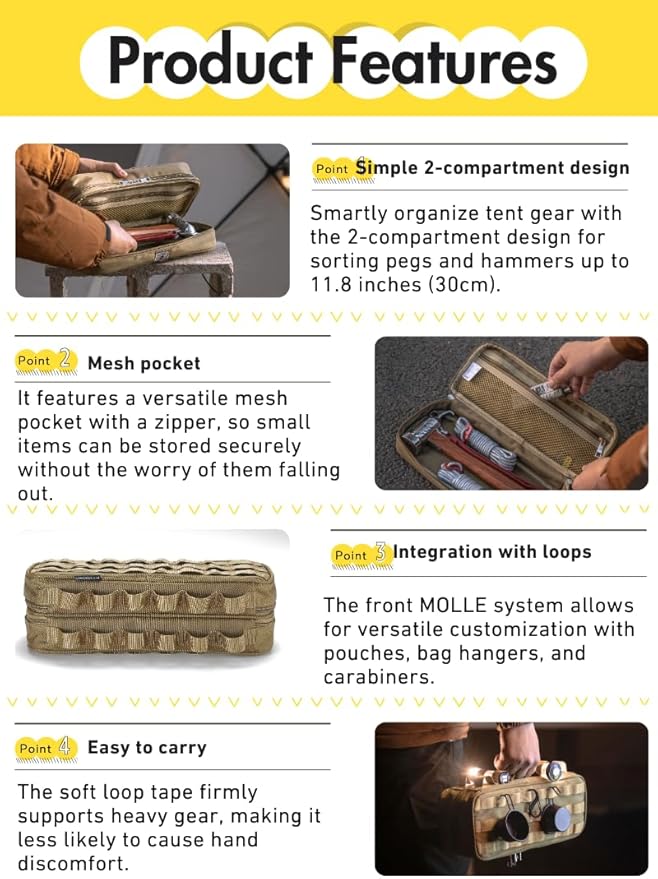 Product Features

Point 1 Simple 2-compartment design

Smartly organize tent gear with the 2-compartment design for sorting pegs and hammers up to 11.8 inches (30cm).

Point 2 Mesh pocket

It features a versatile mesh pocket with a zipper, so small items can be stored securely without the worry of them falling out.

Point 3 Integration with loops

The front MOLLE system allows for versatile customization with pouches, bag hangers, and carabiners.

Point 4 Easy to carry

The soft loop tape firmly supports heavy gear, making it less likely to cause hand discomfort.