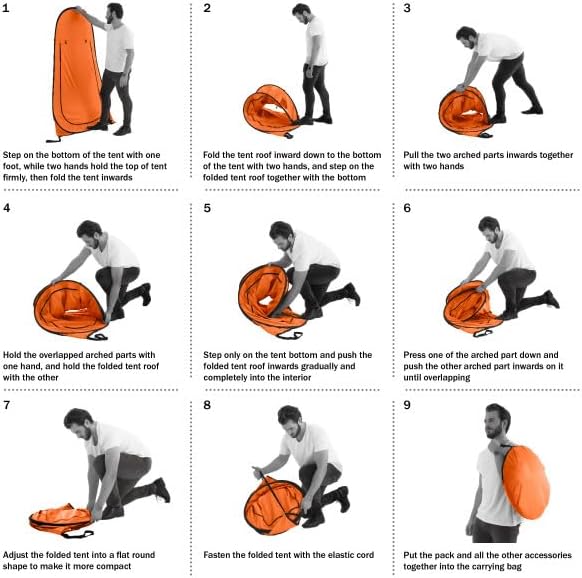 1

Step on the bottom of the tent with one foot, while two hands hold the top of tent firmly, then fold the tent inwards

2

Fold the tent roof inward down to the bottom of the tent with two hands, and step on the folded tent roof together with the bottom

3

Pull the two arched parts inwards together with two hands

4

Hold the overlapped arched parts with one hand, and hold the folded tent roof with the other

5

Step only on the tent bottom and push the folded tent roof inwards gradually and completely into the interior

6

Press one of the arched part down and push the other arched part inwards on it until overlapping

7

Adjust the folded tent into a flat round shape to make it more compact

8

Fasten the folded tent with the elastic cord

9

Put the pack and all the other accessories together into the carrying bag