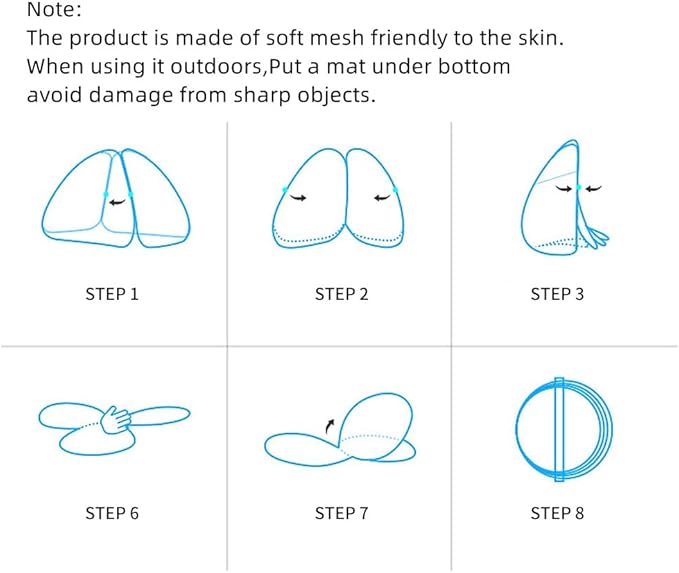 Note:
The product is made of soft mesh friendly to the skin.
When using it outdoors,Put a mat under bottom
avoid damage from sharp objects.

STEP 1

STEP 2

STEP 3

STEP 6

STEP 7

STEP 8